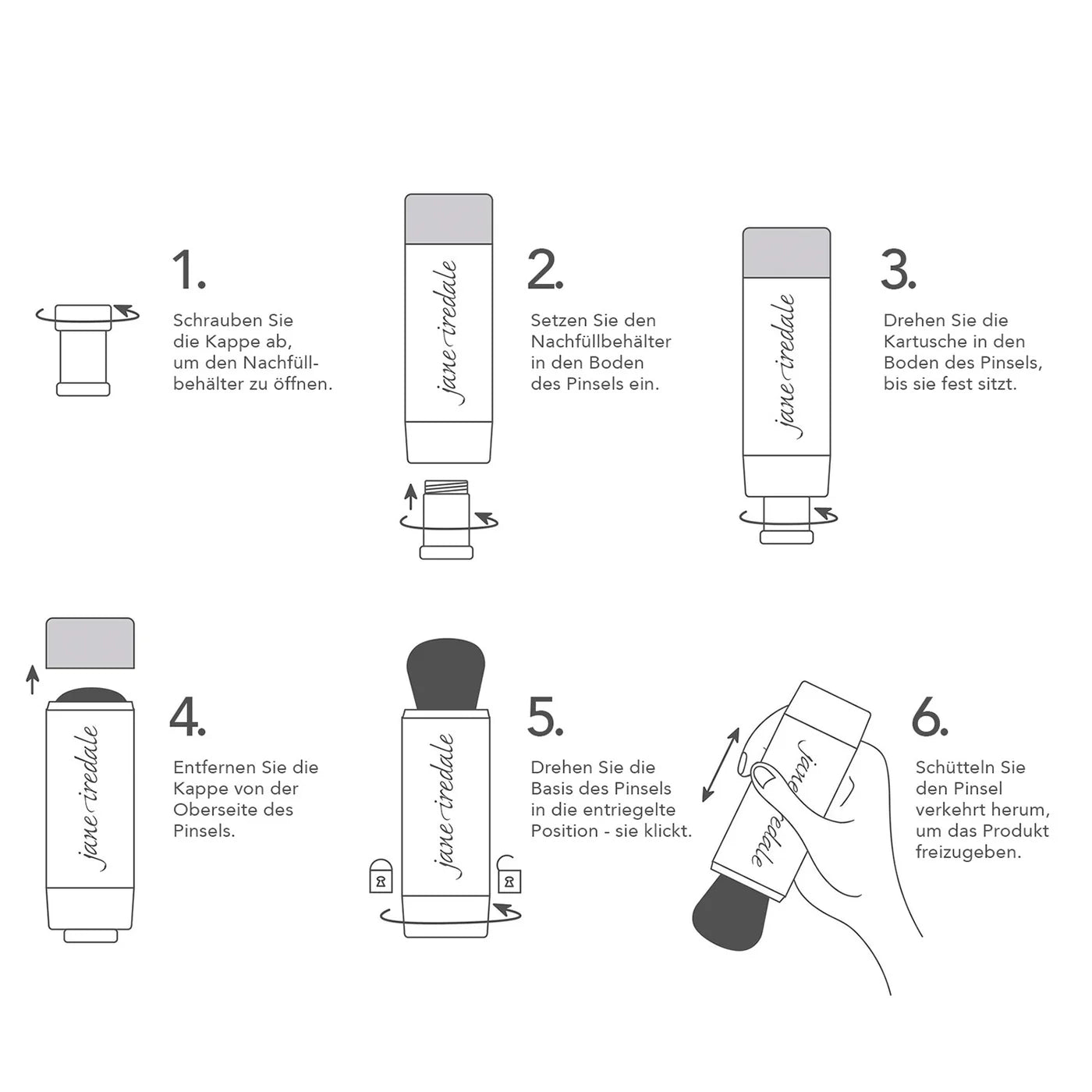 1.

Schrauben Sie die Kappe ab, um den Nachfüllbehälter zu öffnen.

jane iredale

2.

Setzen Sie den Nachfüllbehälter in den Boden des Pinsels ein.

jane iredale

3.

Drehen Sie die Kartusche in den Boden des Pinsels, bis sie fest sitzt.

jane iredale

4.

Entfernen Sie die Kappe von der Oberseite des Pinsels.

jane iredale

5.

Drehen Sie die Basis des Pinsels in die entriegelte Position - sie klickt.

jane iredale

6.

Schütteln Sie den Pinsel verkehrt herum, um das Produkt freizugeben.